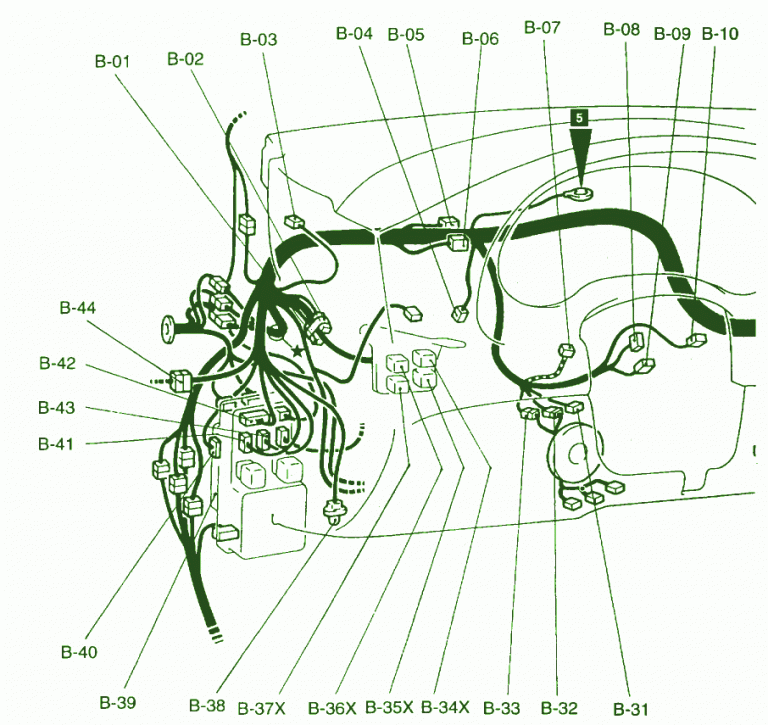 B-01
B-02
B-03
B-04
B-05
B-06
B-07
B-08
B-09
B-10
5
B-44
B-42
B-43
B-41
B-40
B-39
B-38
B-37X
B-36X
B-35X
B-34X
B-33
B-32
B-31