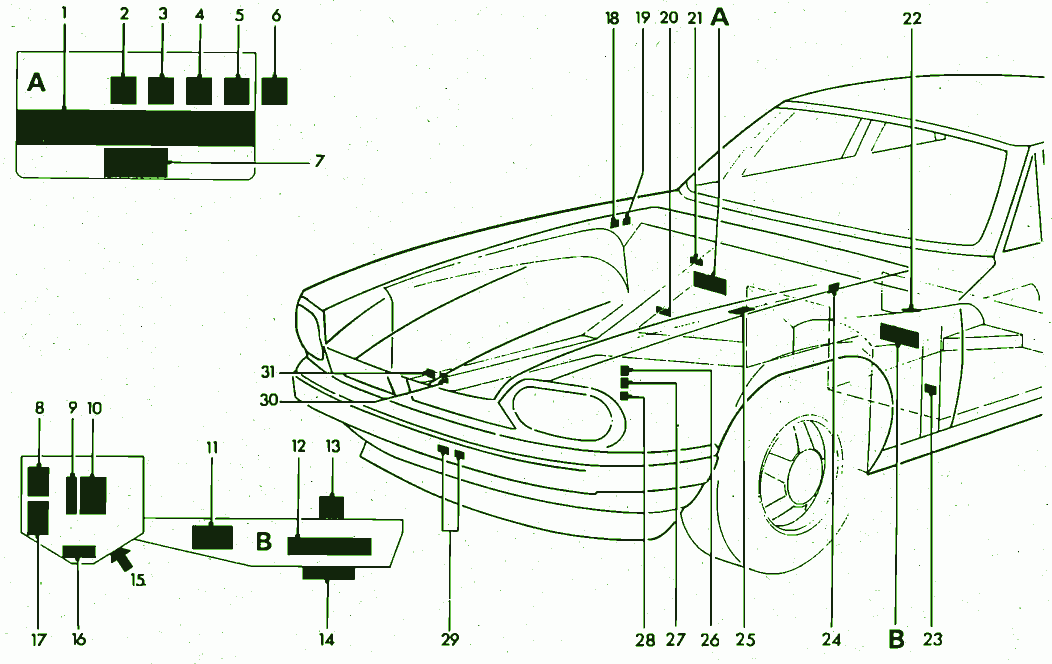 1 2 3 4 5 6
A
7
18 19 20 21 A
22
31
30
8 9 10
11
12 13
B
15
17 16
14
29
28 27 26 25 24 B 23