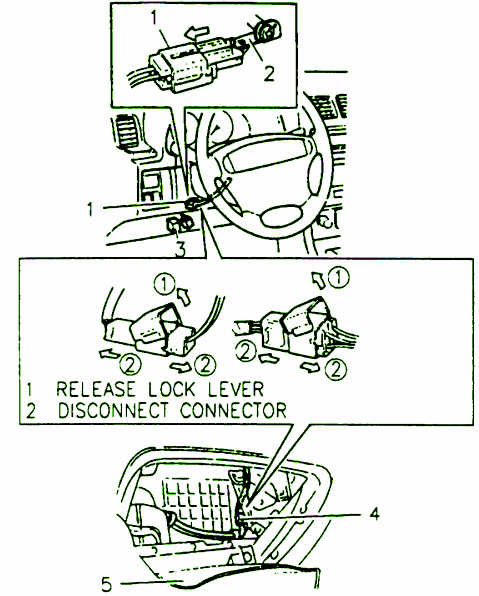 1
2
1
3
1
1
2
2
2
2
1 RELEASE LOCK LEVER
2 DISCONNECT CONNECTOR
4
5