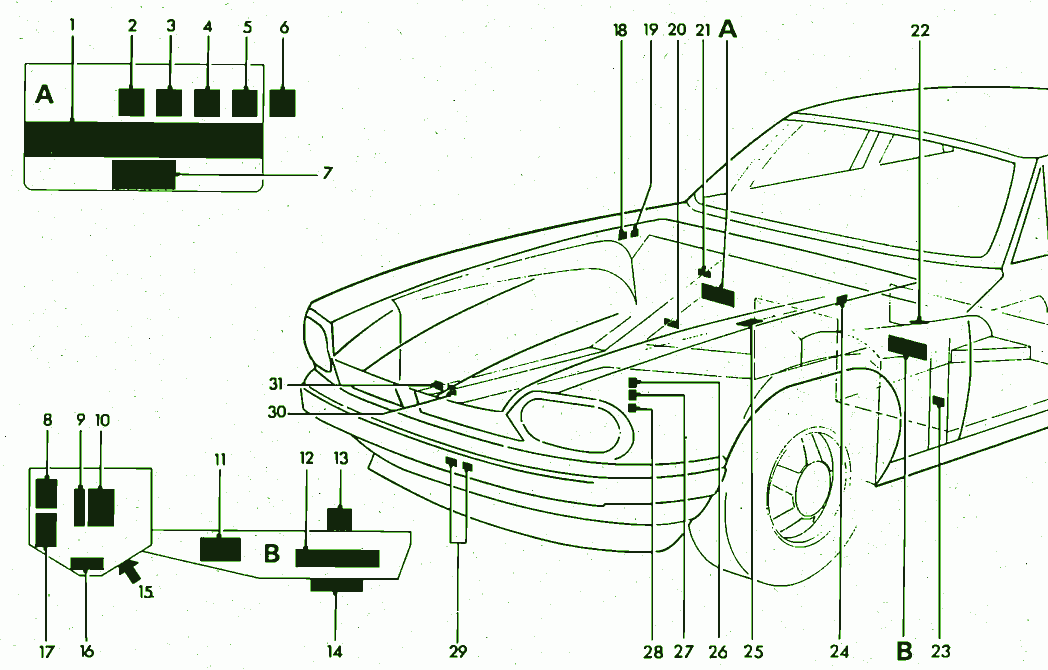 1 2 3 4 5 6
A
7

18 19 20 21 A 22

31
30

8 9 10
11 12 13
B
15
17 16 14

29 28 27 26 25 24 B 23