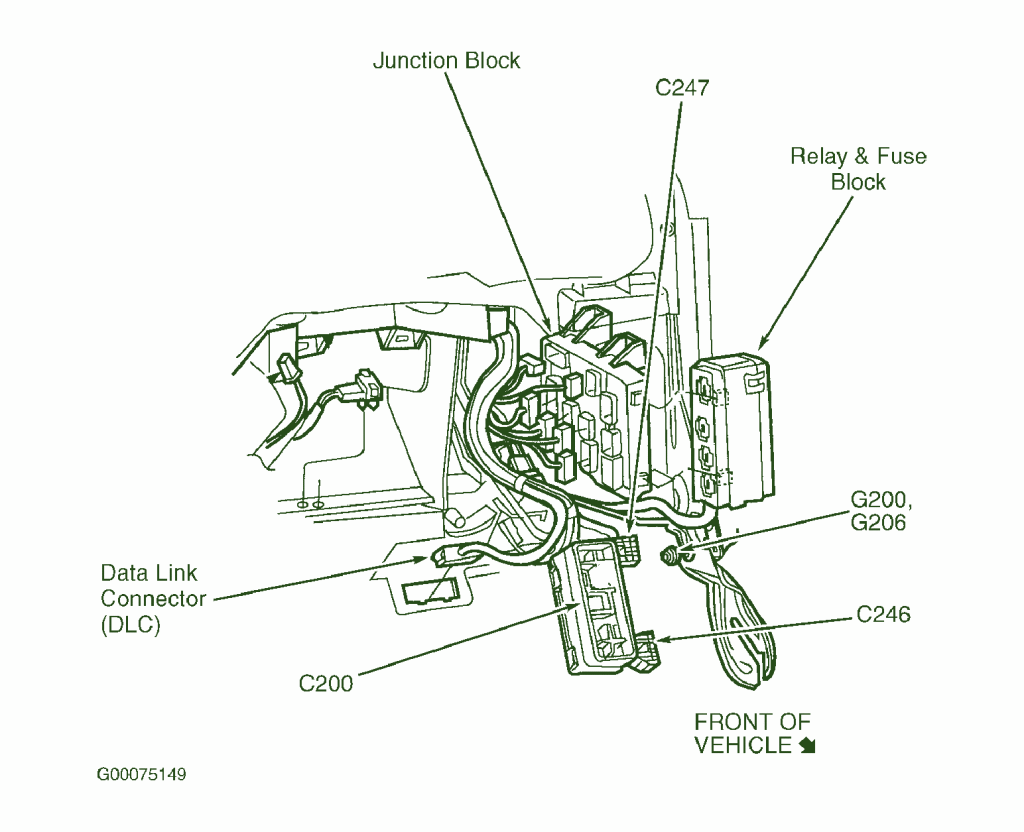 Junction Block

C247

Relay & Fuse Block

G200, G206

Data Link Connector (DLC)

C246

C200

FRONT OF VEHICLE

G00075149