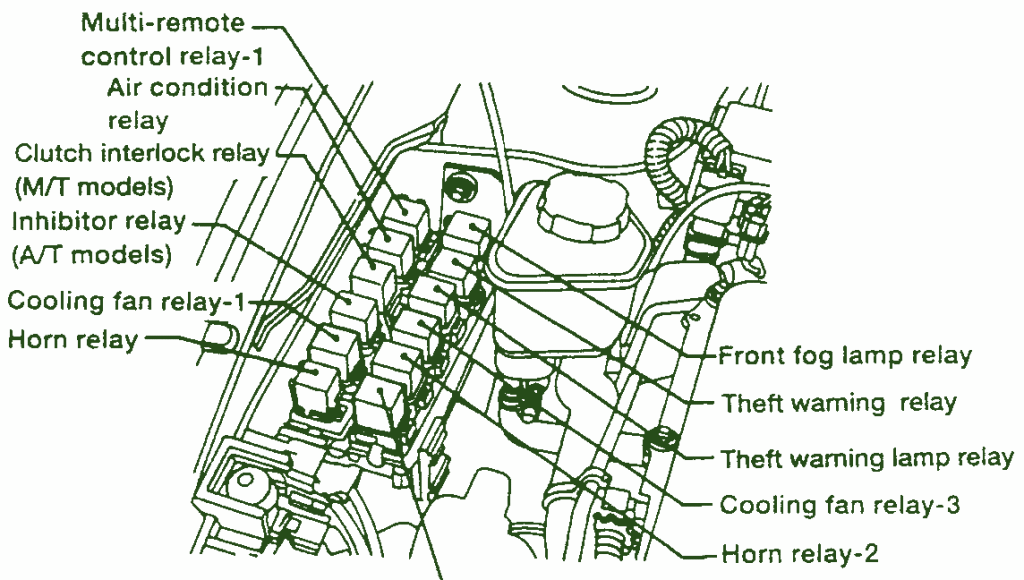 Multi-remote control relay-1
Air condition relay
Clutch interlock relay (M/T models)
Inhibitor relay (A/T models)
Cooling fan relay-1
Horn relay
Front fog lamp relay
Theft warning relay
Theft warning lamp relay
Cooling fan relay-3
Horn relay-2