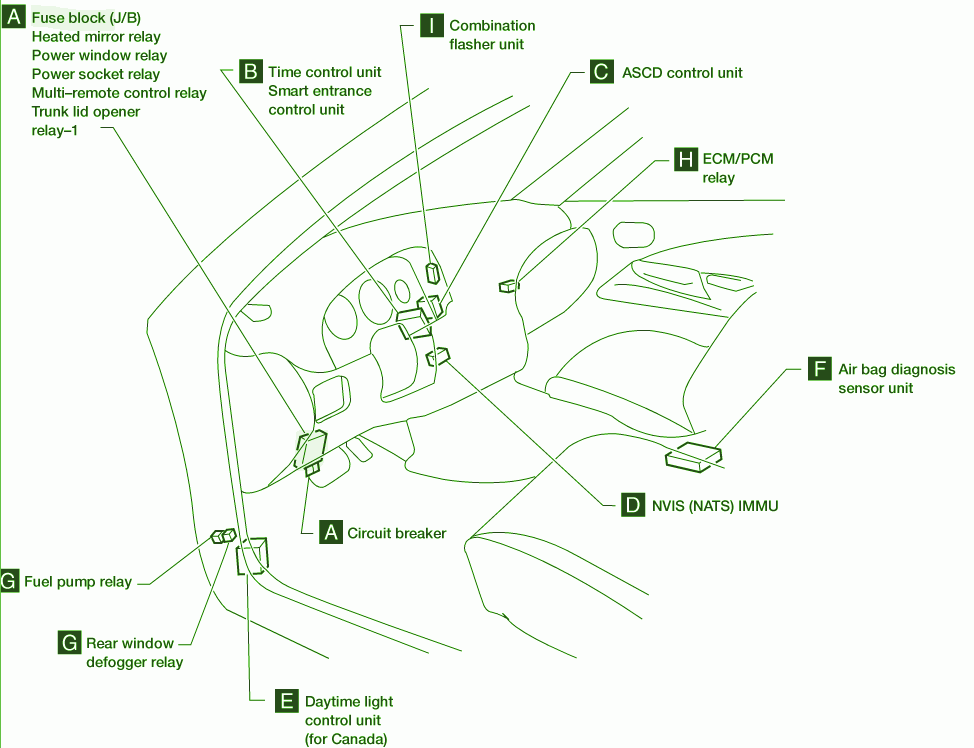 A Fuse block (J/B)
Heated mirror relay
Power window relay
Power socket relay
Multi–remote control relay
Trunk lid opener relay–1

B Time control unit
Smart entrance control unit

I Combination flasher unit

C ASCD control unit

H ECM/PCM relay

F Air bag diagnosis sensor unit

D NVIS (NATS) IMMU

A Circuit breaker

G Fuel pump relay

G Rear window defogger relay

E Daytime light control unit (for Canada)